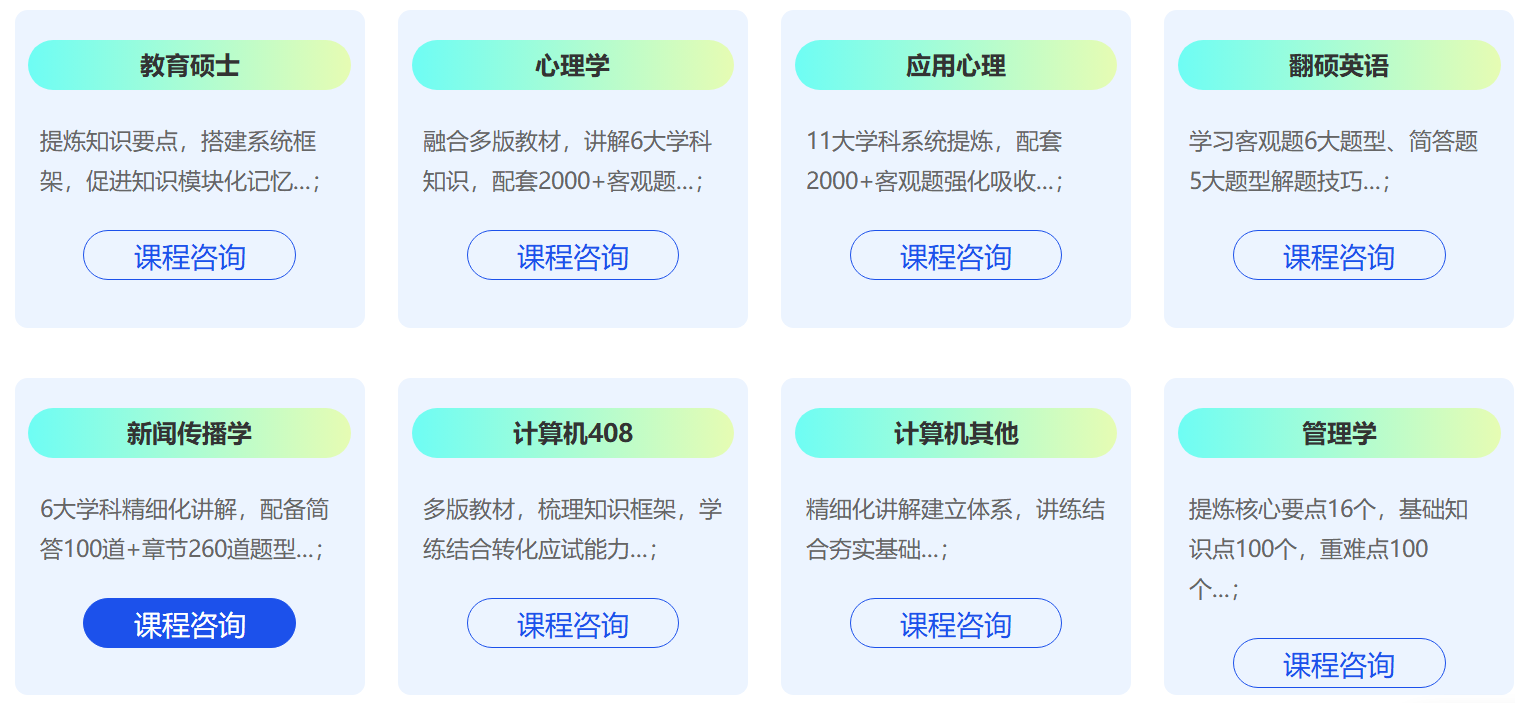 教育硕士

提炼知识要点，搭建系统框架，促进知识模块化记忆...；

课程咨询

心理学

融合多版教材，讲解6大学科知识，配套2000+客观题...；

课程咨询

应用心理

11大学科系统提炼，配套2000+客观题强化吸收...；

课程咨询

翻硕英语

学习客观题6大题型、简答题5大题型解题技巧...；

课程咨询

新闻传播学

6大学科精细化讲解，配备简答100道+章节260道题型...；

课程咨询

计算机408

多版教材，梳理知识框架，学练结合转化应试能力...；

课程咨询

计算机其他

精细化讲解建立体系，讲练结合夯实基础...；

课程咨询

管理学

提炼核心要点16个，基础知识点100个，重难点100个...；

课程咨询